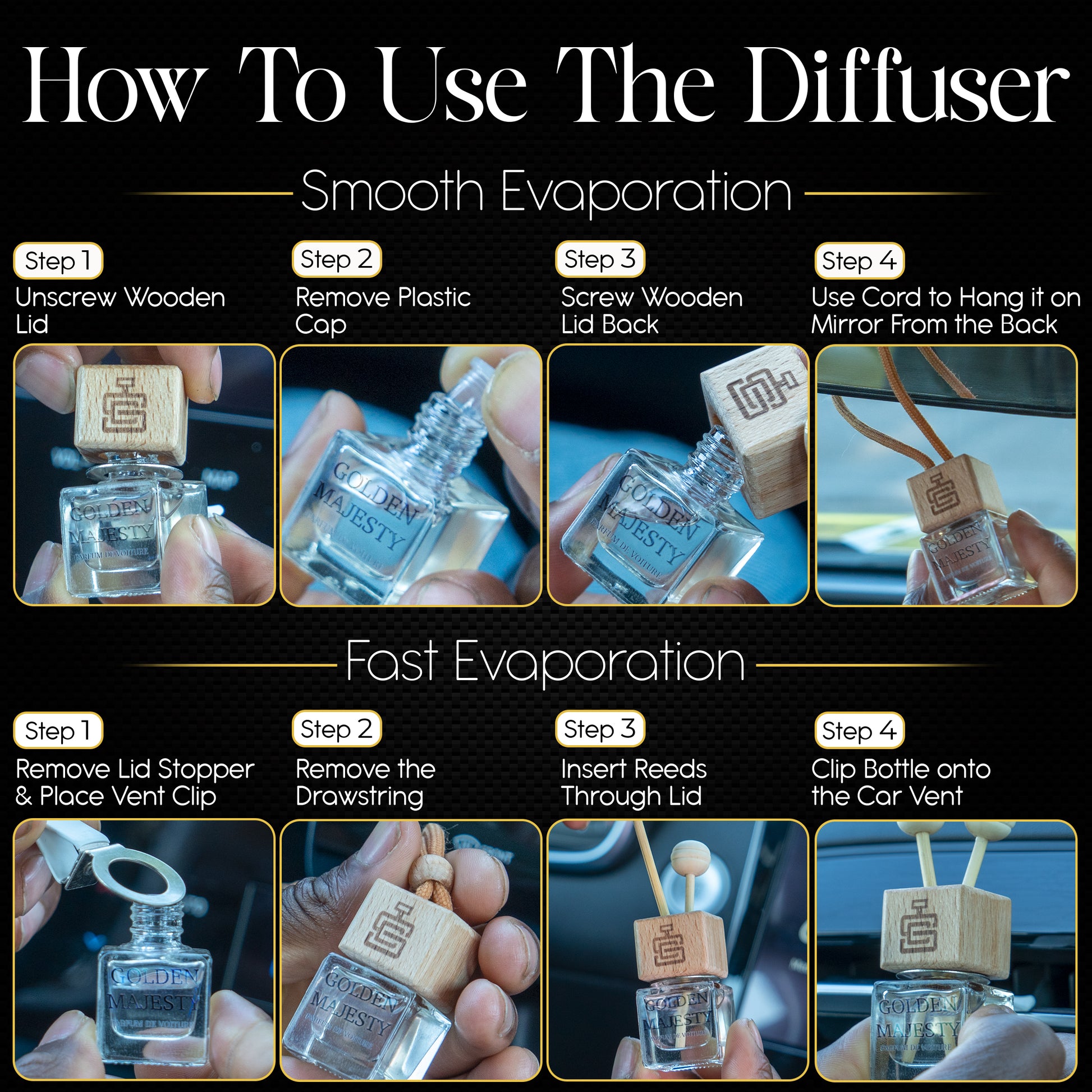 How To Use The Diffuser

Smooth Evaporation

Step 1
Unscrew Wooden Lid

GOLDEN MAJESTY PARFUM DE VOITURE

Step 2
Remove Plastic Cap

GOLDEN MAJESTY PARFUM DE VOITURE

Step 3
Screw Wooden Lid Back

GOLDEN MAJESTY PARFUM DE VOITURE

Step 4
Use Cord to Hang it on Mirror From the Back

GOLDEN MAJESTY

Fast Evaporation

Step 1
Remove Lid Stopper & Place Vent Clip

GOLDEN MAJESTY PARFUM DE VOITURE

Step 2
Remove the Drawstring

GOLDEN MAJESTY PARFUM DE VOITURE

Step 3
Insert Reeds Through Lid

GOLDEN MAJESTY PARFUM DE VOITURE

Step 4
Clip Bottle onto the Car Vent

GOLDEN MAJESTY PARFUM DE VOITURE